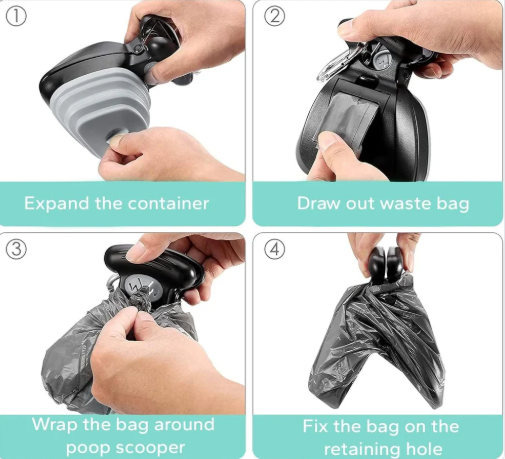 ①
Expand the container

②
Draw out waste bag

③
Wrap the bag around poop scooper

④
Fix the bag on the retaining hole